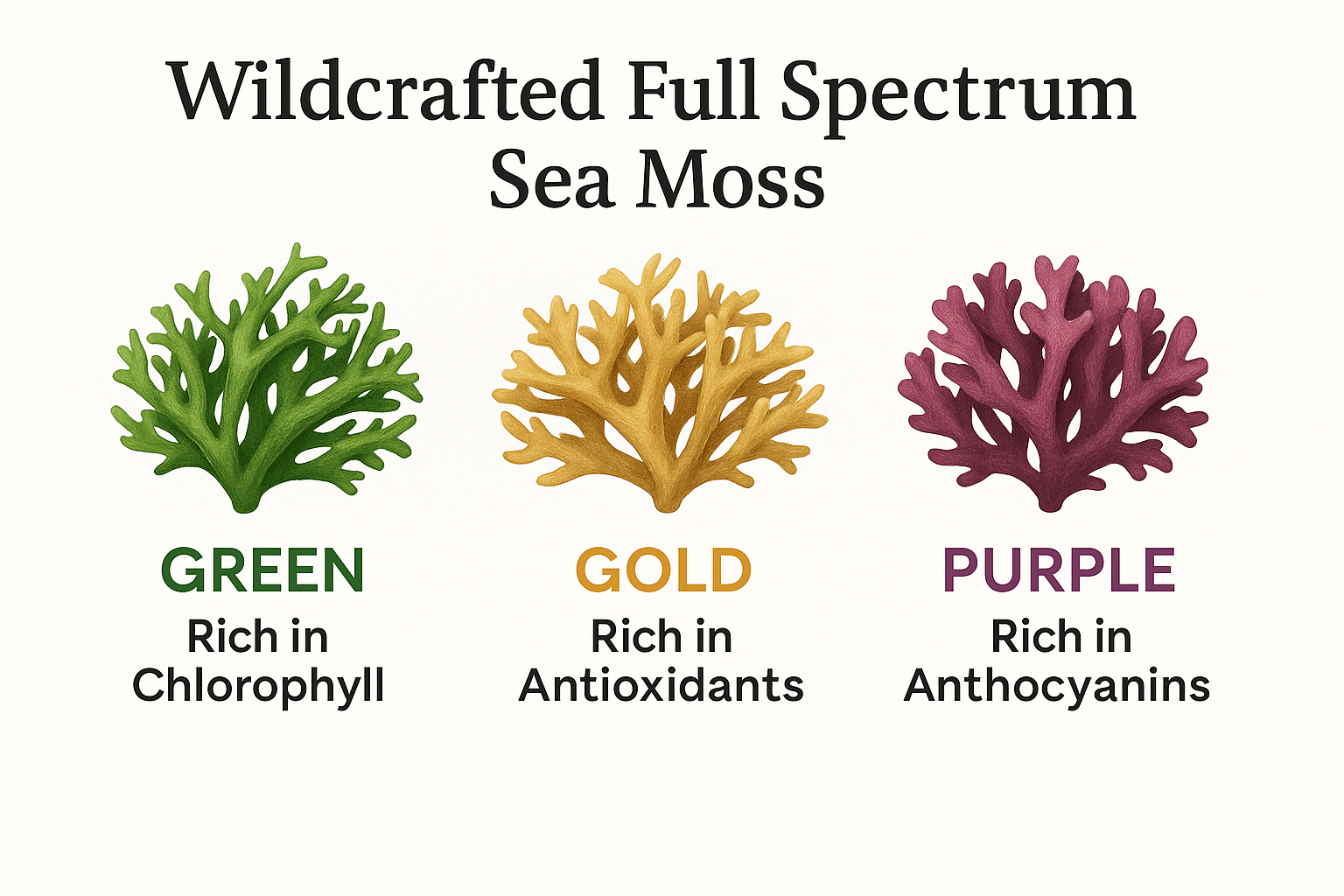 Wildcrafted Full Spectrum Sea Moss

GREEN
Rich in Chlorophyll

GOLD
Rich in Antioxidants

PURPLE
Rich in Anthocyanins