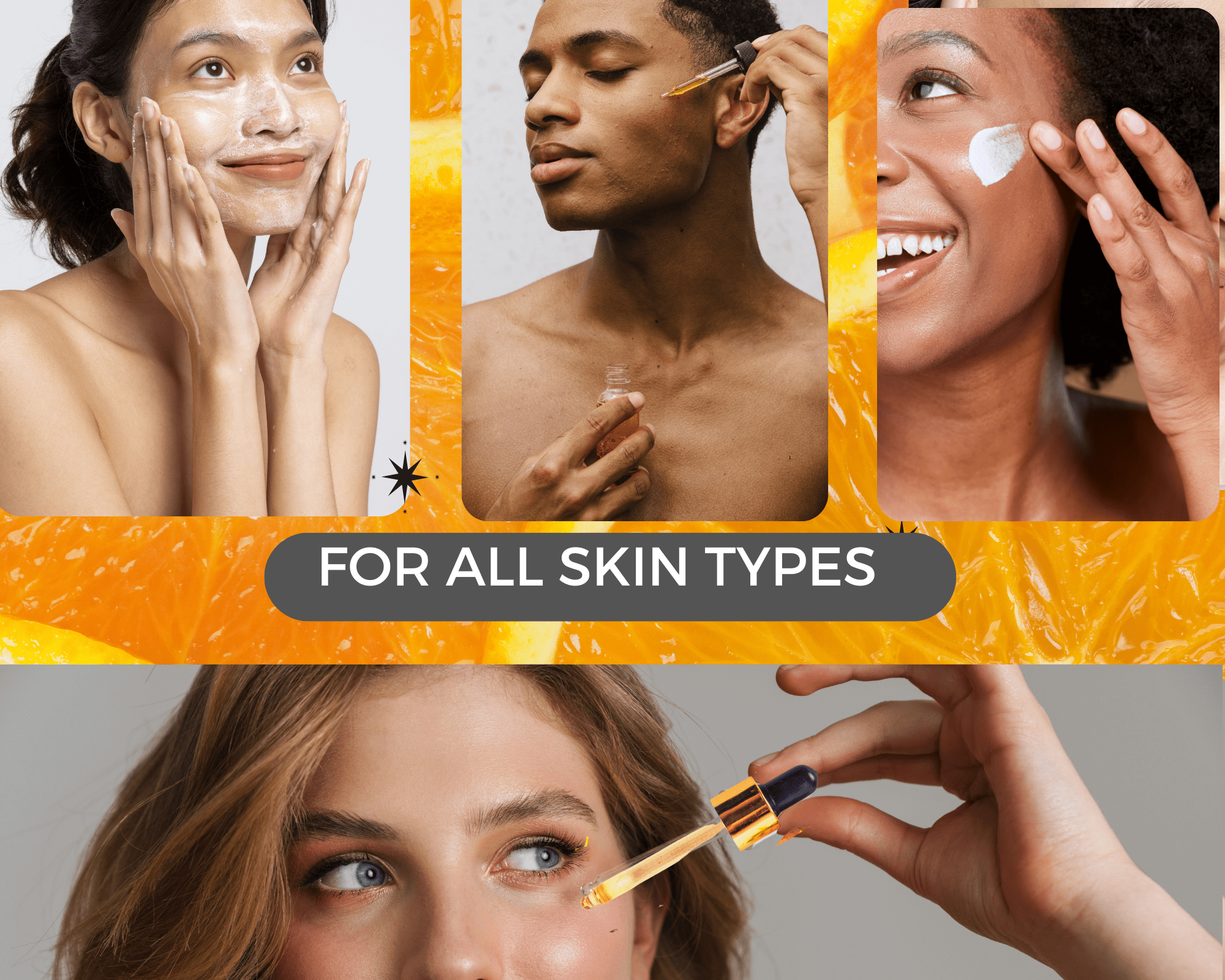 FOR ALL SKIN TYPES