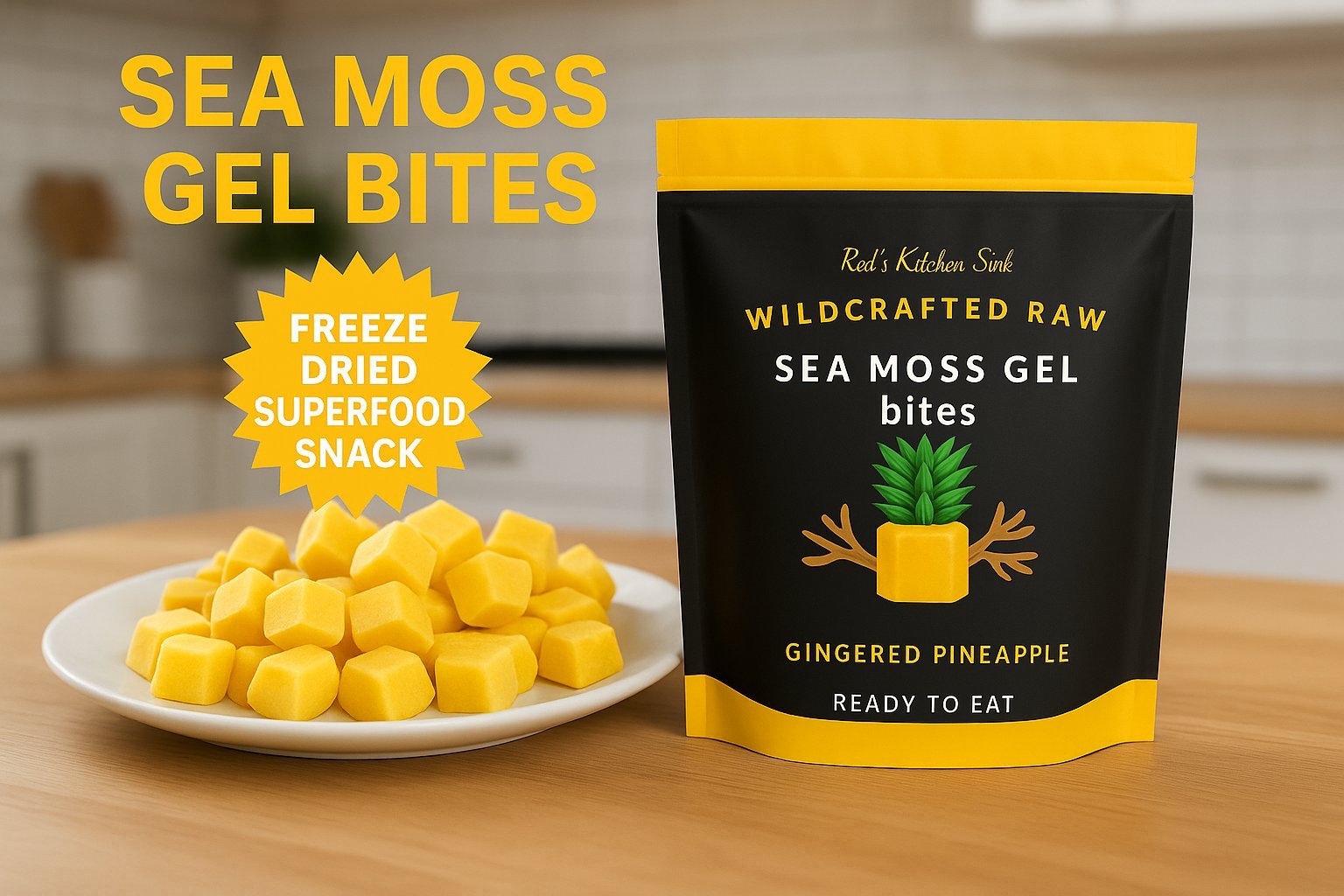 SEA MOSS GEL BITES

FREEZE DRIED SUPERFOOD SNACK

Red's Kitchen Sink

WILDCRAFTED RAW

SEA MOSS GEL bites

GINGERED PINEAPPLE

READY TO EAT